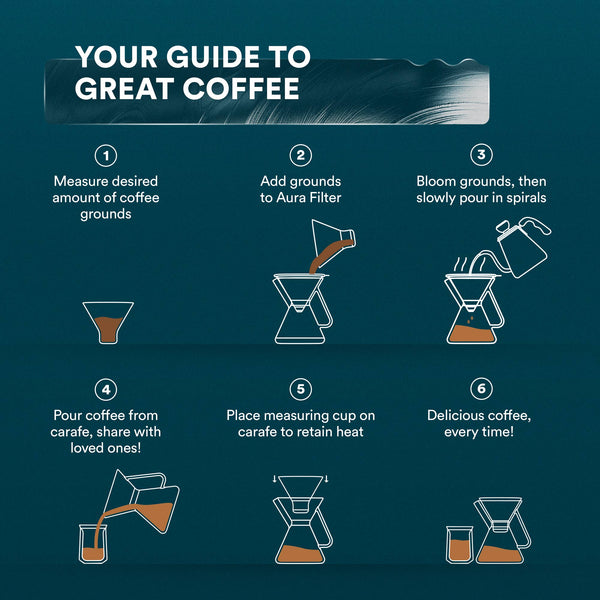 YOUR GUIDE TO GREAT COFFEE

1
Measure desired amount of coffee grounds

2
Add grounds to Aura Filter

3
Bloom grounds, then slowly pour in spirals

4
Pour coffee from carafe, share with loved ones!

5
Place measuring cup on carafe to retain heat

6
Delicious coffee, every time!